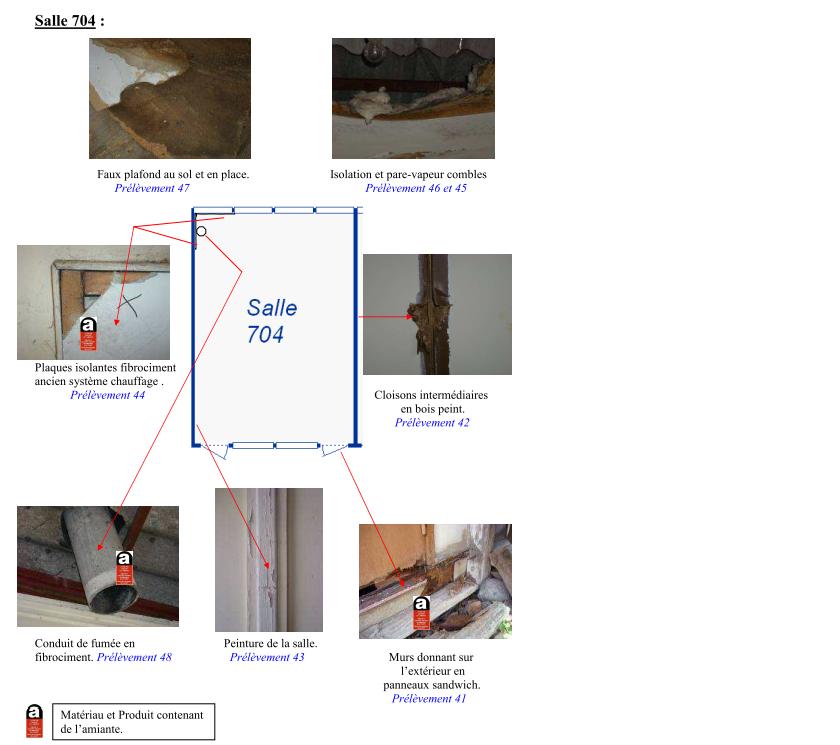 Salle 704 :

Faux plafond au sol et en place.
Prélèvement 47

Isolation et pare-vapeur combles
Prélèvement 46 et 45

Salle 704

Plaques isolantes fibrociment ancien système chauffage .
Prélèvement 44

Cloisons intermédiaires en bois peint.
Prélèvement 42

Conduit de fumée en fibrociment. Prélèvement 48

Peinture de la salle.
Prélèvement 43

Murs donnant sur l'extérieur en panneaux sandwich.
Prélèvement 41

Matériau et Produit contenant de l'amiante.